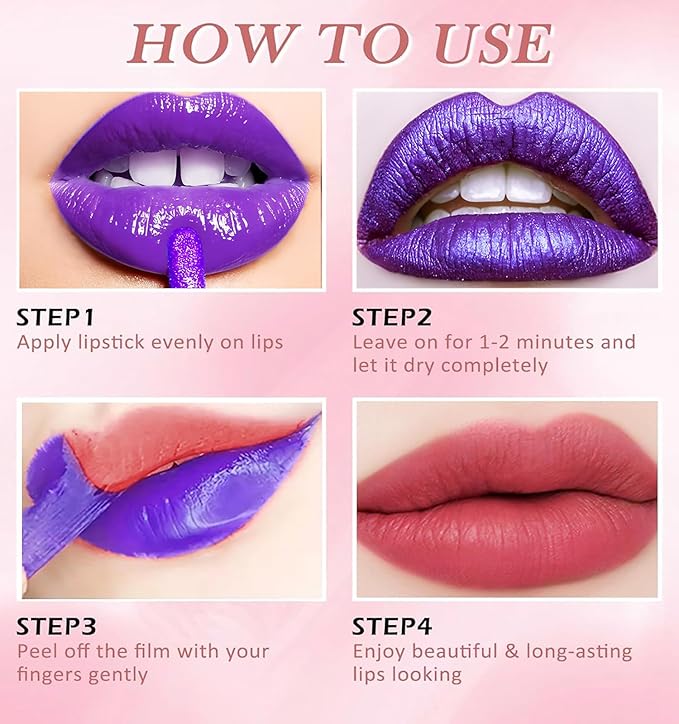 HOW TO USE

STEP1
Apply lipstick evenly on lips

STEP2
Leave on for 1-2 minutes and let it dry completely

STEP3
Peel off the film with your fingers gently

STEP4
Enjoy beautiful & long-asting lips looking