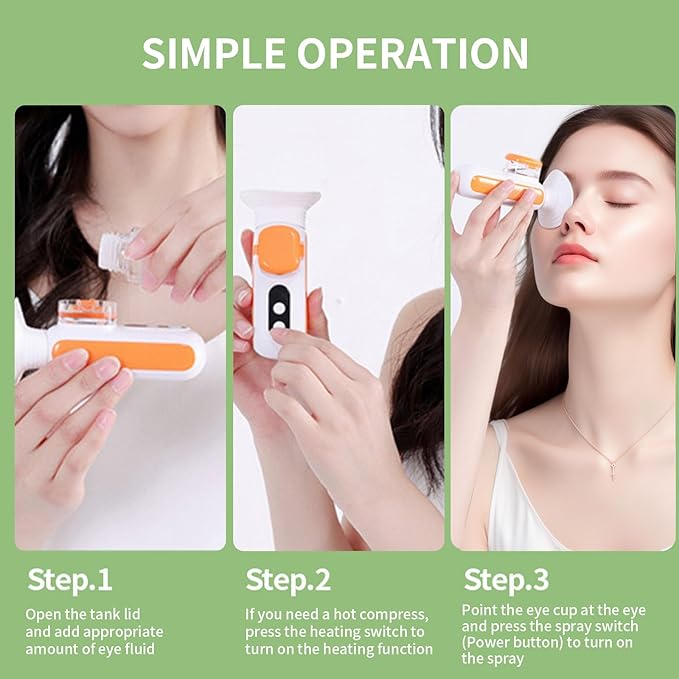 SIMPLE OPERATION

Step.1

Open the tank lid and add appropriate amount of eye fluid

Step.2

If you need a hot compress, press the heating switch to turn on the heating function

Step.3

Point the eye cup at the eye and press the spray switch (Power button) to turn on the spray