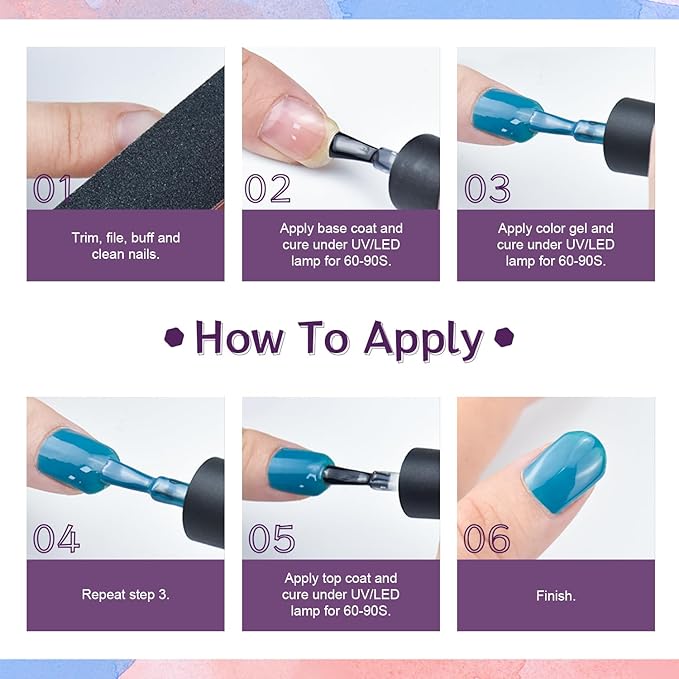 01

Trim, file, buff and clean nails.

02

Apply base coat and cure under UV/LED lamp for 60-90S.

03

Apply color gel and cure under UV/LED lamp for 60-90S.

How To Apply

04

Repeat step 3.

05

Apply top coat and cure under UV/LED lamp for 60-90S.

06

Finish.