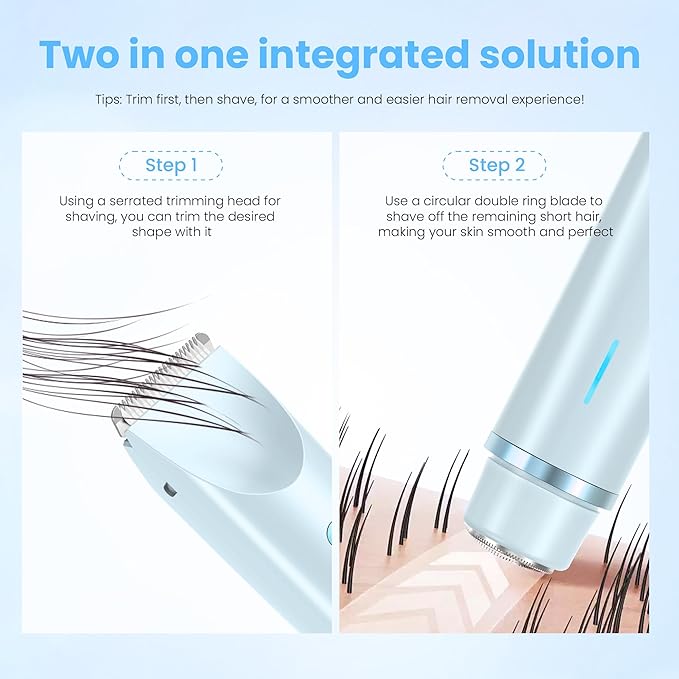 Two in one integrated solution

Tips: Trim first, then shave, for a smoother and easier hair removal experience!

Step 1

Using a serrated trimming head for shaving, you can trim the desired shape with it

Step 2

Use a circular double ring blade to shave off the remaining short hair, making your skin smooth and perfect