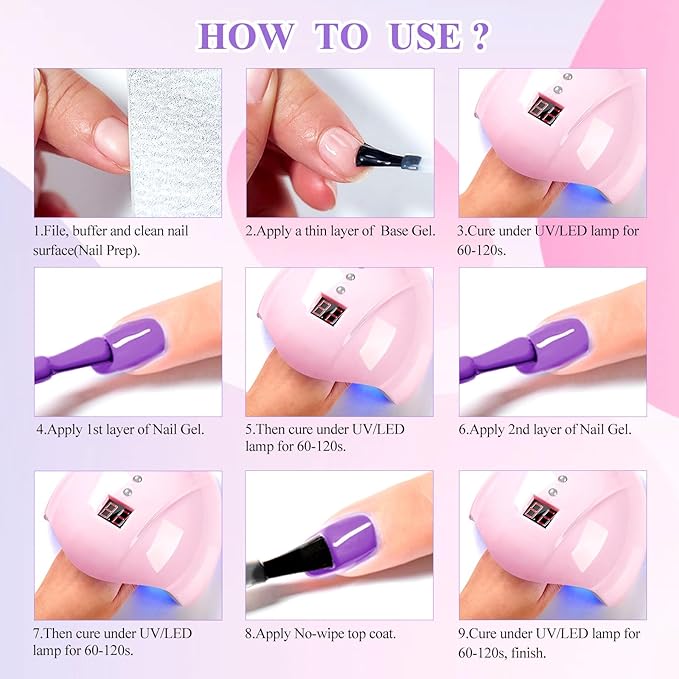 HOW TO USE ?

1.File, buffer and clean nail surface(Nail Prep).

2.Apply a thin layer of Base Gel.

3.Cure under UV/LED lamp for 60-120s.

4.Apply 1st layer of Nail Gel.

5.Then cure under UV/LED lamp for 60-120s.

6.Apply 2nd layer of Nail Gel.

7.Then cure under UV/LED lamp for 60-120s.

8.Apply No-wipe top coat.

9.Cure under UV/LED lamp for 60-120s, finish.