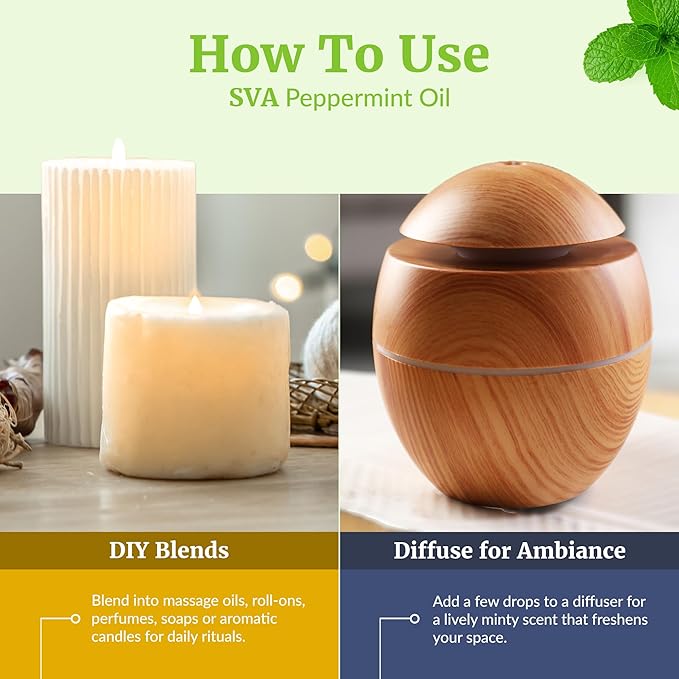 How To Use
SVA Peppermint Oil

DIY Blends

Blend into massage oils, roll-ons, perfumes, soaps or aromatic candles for daily rituals.

Diffuse for Ambiance

Add a few drops to a diffuser for a lively minty scent that freshens your space.