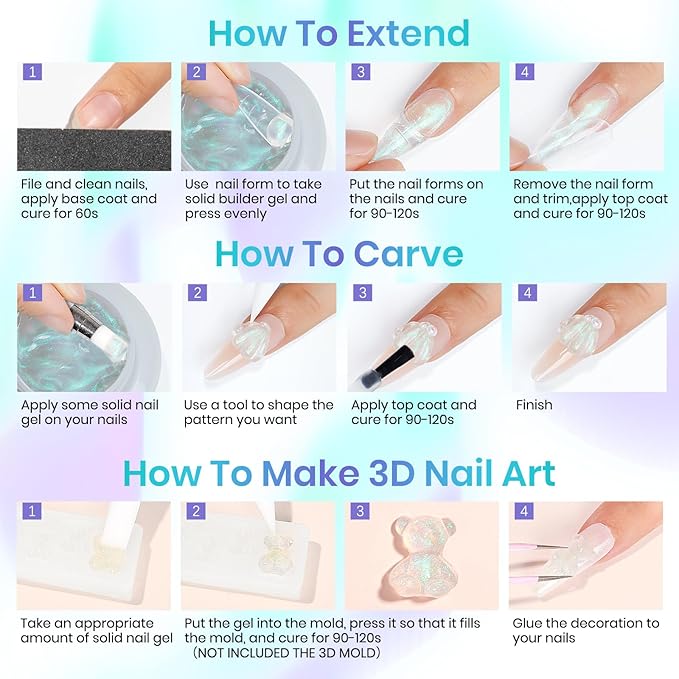 How To Extend

1

File and clean nails, apply base coat and cure for 60s

2

Use  nail form to take solid builder gel and press evenly

3

Put the nail forms on the nails and cure for 90-120s

4

Remove the nail form and trim,apply top coat and cure for 90-120s

How To Carve

1

Apply some solid nail gel on your nails

2

Use a tool to shape the pattern you want

3

Apply top coat and cure for 90-120s

4

Finish

How To Make 3D Nail Art

1

Take an appropriate amount of solid nail gel

2

3

Put the gel into the mold, press it so that it fills the mold, and cure for 90-120s
(NOT INCLUDED THE 3D MOLD)

4

Glue the decoration to your nails