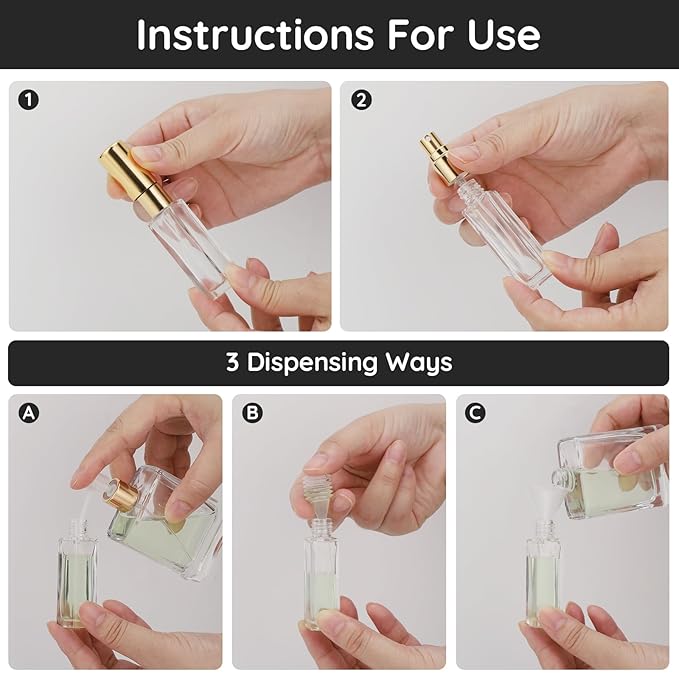 Instructions For Use

1

2

3 Dispensing Ways

A

B

C