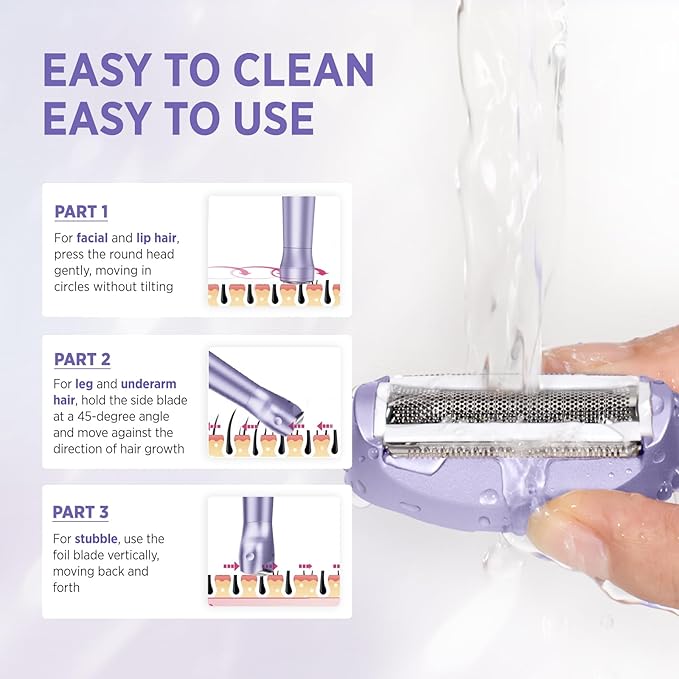 EASY TO CLEAN
EASY TO USE

PART 1

For facial and lip hair, press the round head gently, moving in circles without tilting

PART 2

For leg and underarm hair, hold the side blade at a 45-degree angle and move against the direction of hair growth

PART 3

For stubble, use the foil blade vertically, moving back and forth