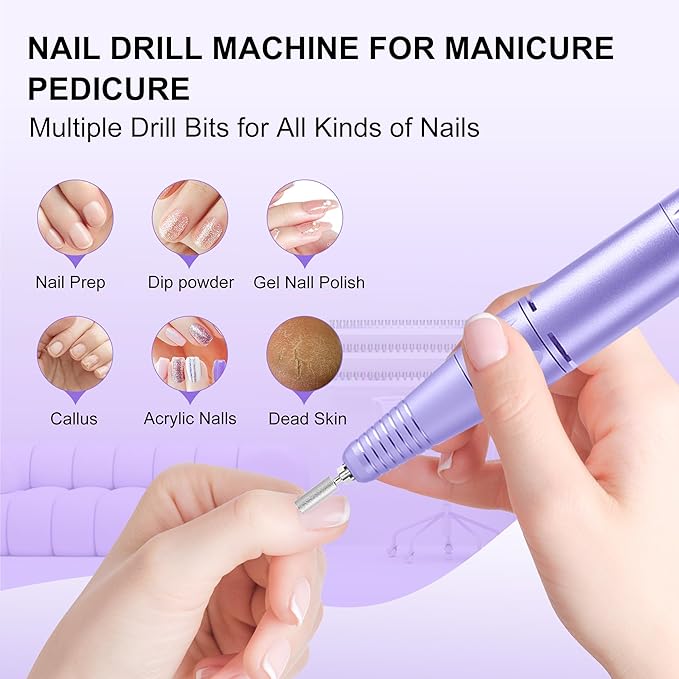 NAIL DRILL MACHINE FOR MANICURE PEDICURE

Multiple Drill Bits for All Kinds of Nails

Nail Prep

Dip powder

Gel Nall Polish

Callus

Acrylic Nalls

Dead Skin