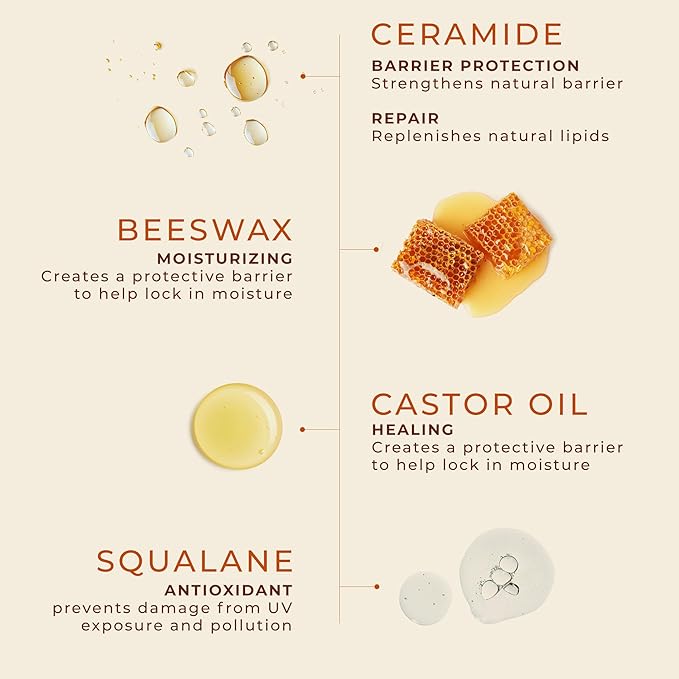 CERAMIDE
BARRIER PROTECTION
Strengthens natural barrier

REPAIR
Replenishes natural lipids

BEESWAX
MOISTURIZING
Creates a protective barrier to help lock in moisture

CASTOR OIL
HEALING
Creates a protective barrier to help lock in moisture

SQUALANE
ANTIOXIDANT
prevents damage from UV exposure and pollution