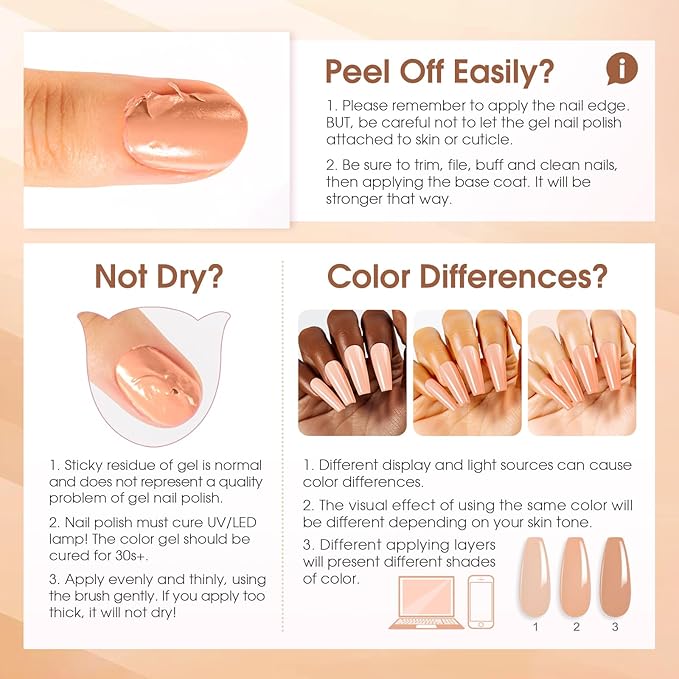 Peel Off Easily?

1. Please remember to apply the nail edge. BUT, be careful not to let the gel nail polish attached to skin or cuticle.

2. Be sure to trim, file, buff and clean nails, then applying the base coat. It will be stronger that way.

Not Dry?

1. Sticky residue of gel is normal and does not represent a quality problem of gel nail polish.

2. Nail polish must cure UV/LED lamp! The color gel should be cured for 30s+.

3. Apply evenly and thinly, using the brush gently. If you apply too thick, it will not dry!

Color Differences?

1. Different display and light sources can cause color differences.

2. The visual effect of using the same color will be different depending on your skin tone.

3. Different applying layers will present different shades of color.

1 2 3