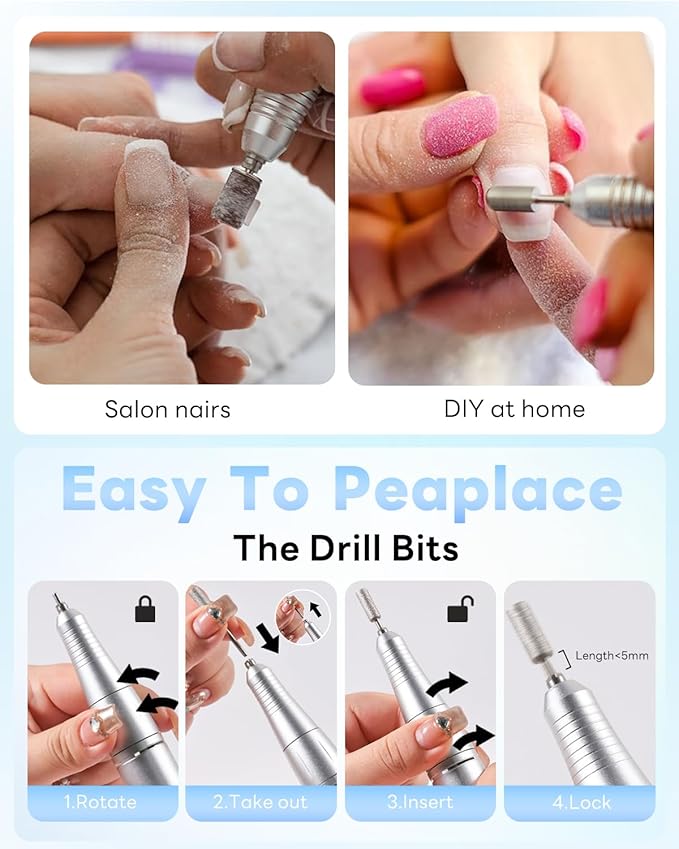 Salon nairs

DIY at home

Easy To Peaplace

The Drill Bits

Length<5mm

1.Rotate

2.Take out

3.Insert

4.Lock