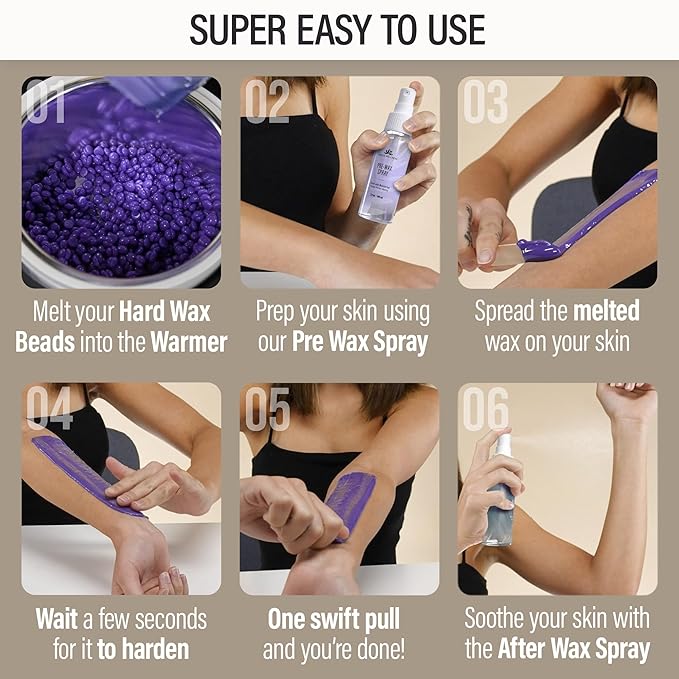 SUPER EASY TO USE

01

Melt your Hard Wax Beads into the Warmer

02

PRE-WAX SPRAY

Prep your skin using our Pre Wax Spray

03

Spread the melted wax on your skin

04

Wait a few seconds for it to harden

05

One swift pull and you're done!

06

Soothe your skin with the After Wax Spray