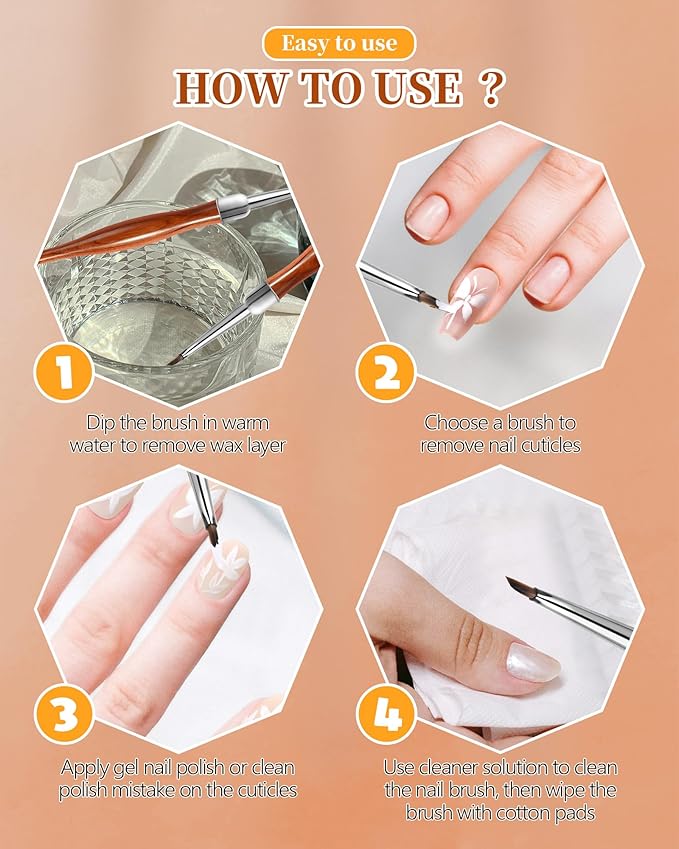 Easy to use

HOW TO USE ?

1

Dip the brush in warm water to remove wax layer

2

Choose a brush to remove nail cuticles

3

Apply gel nail polish or clean polish mistake on the cuticles

4

Use cleaner solution to clean the nail brush, then wipe the brush with cotton pads