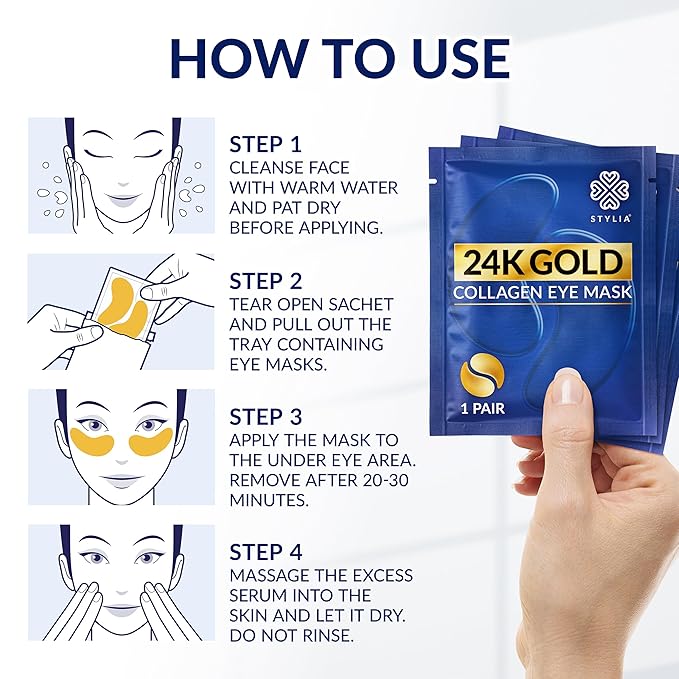 HOW TO USE

STEP 1
CLEANSE FACE WITH WARM WATER AND PAT DRY BEFORE APPLYING.

STEP 2
TEAR OPEN SACHET AND PULL OUT THE TRAY CONTAINING EYE MASKS.

STEP 3
APPLY THE MASK TO THE UNDER EYE AREA. REMOVE AFTER 20-30 MINUTES.

STEP 4
MASSAGE THE EXCESS SERUM INTO THE SKIN AND LET IT DRY. DO NOT RINSE.

STYLIA

24K GOLD
COLLAGEN EYE MASK

1 PAIR