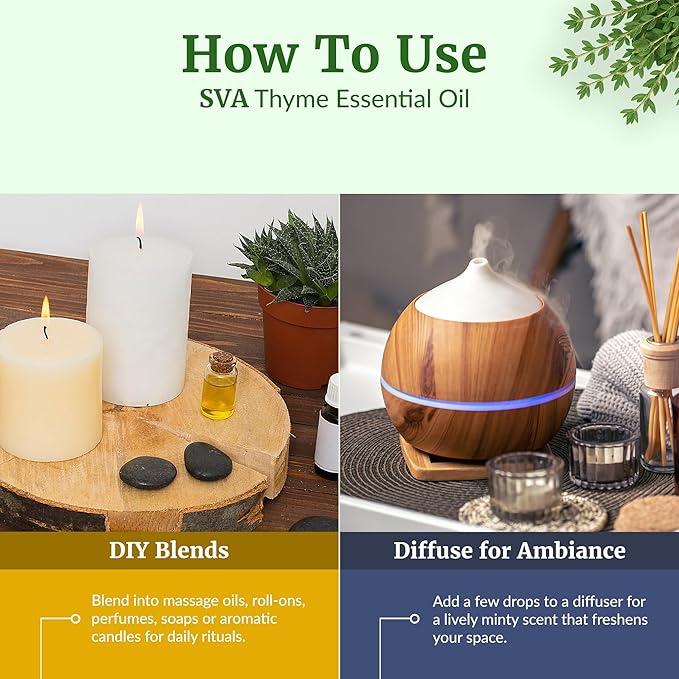 How To Use
SVA Thyme Essential Oil

DIY Blends

Blend into massage oils, roll-ons, perfumes, soaps or aromatic candles for daily rituals.

Diffuse for Ambiance

Add a few drops to a diffuser for a lively minty scent that freshens your space.