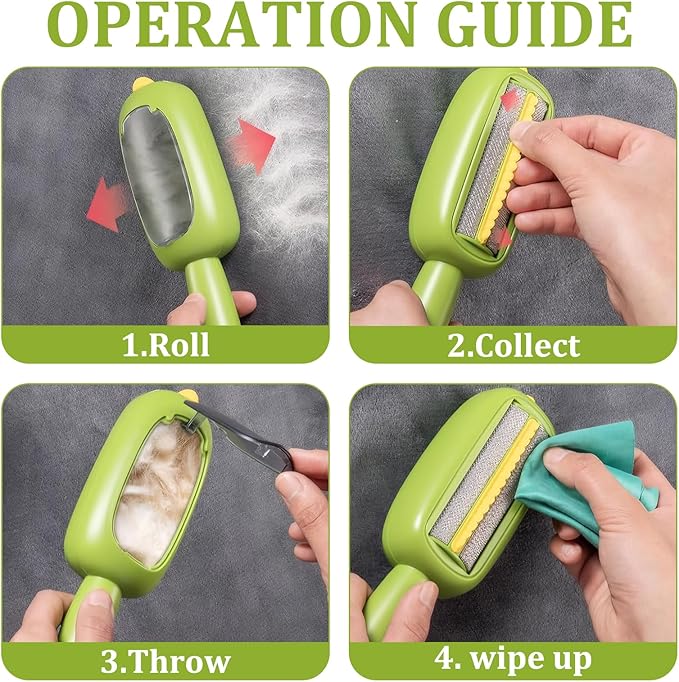 OPERATION GUIDE

1.Roll

2.Collect

3.Throw

4. wipe up