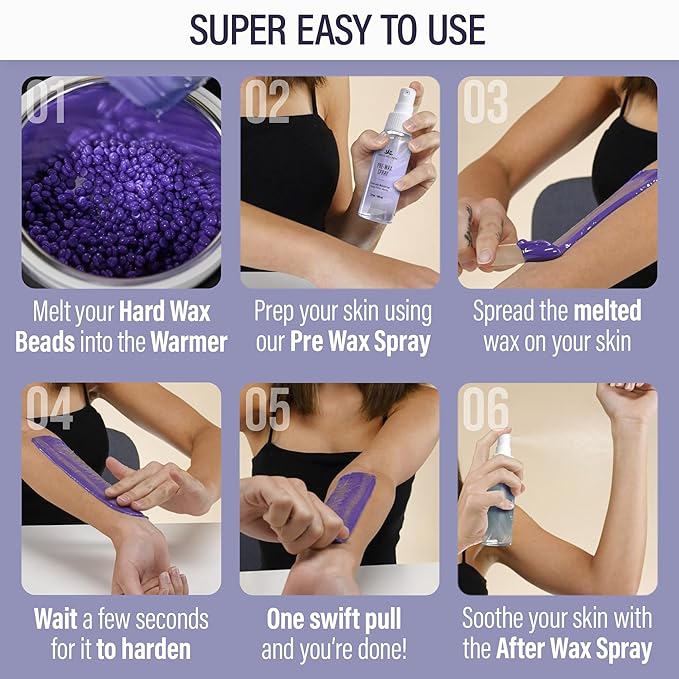 SUPER EASY TO USE

01

Melt your Hard Wax Beads into the Warmer

02

PRE-WAX SPRAY

Prep your skin using our Pre Wax Spray

03

Spread the melted wax on your skin

04

Wait a few seconds for it to harden

05

One swift pull and you're done!

06

Soothe your skin with the After Wax Spray