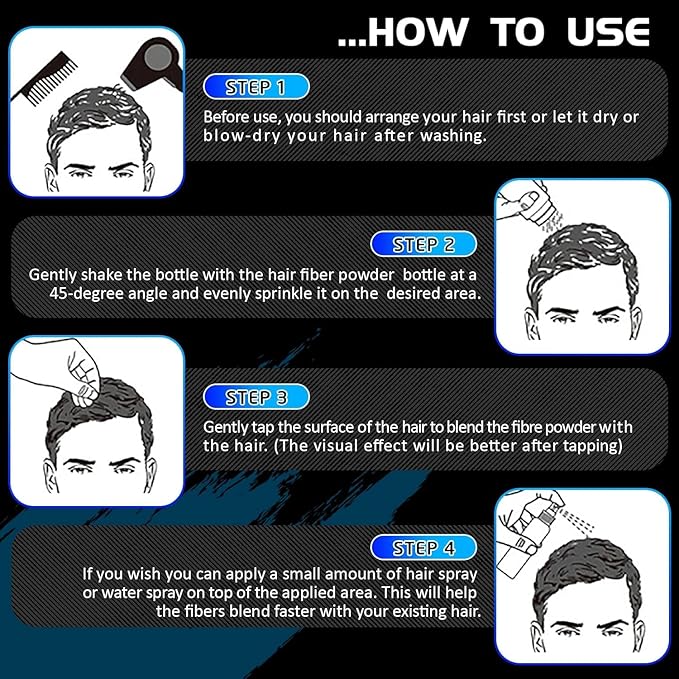 ...HOW TO USE

STEP 1

Before use, you should arrange your hair first or let it dry or blow-dry your hair after washing.

STEP 2

Gently shake the bottle with the hair fiber powder bottle at a 45-degree angle and evenly sprinkle it on the desired area.

STEP 3

Gently tap the surface of the hair to blend the fibre powder with the hair. (The visual effect will be better after tapping)

STEP 4

If you wish you can apply a small amount of hair spray or water spray on top of the applied area. This will help the fibers blend faster with your existing hair.