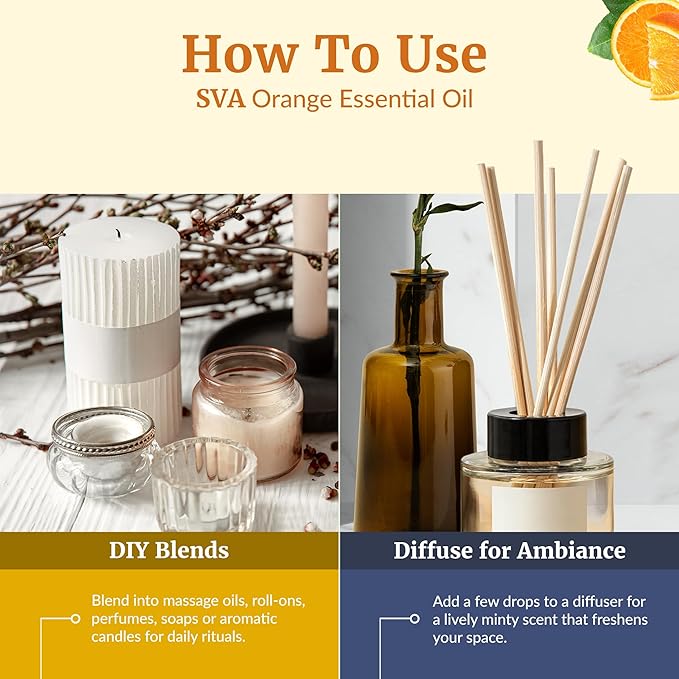 How To Use
SVA Orange Essential Oil

DIY Blends

Blend into massage oils, roll-ons, perfumes, soaps or aromatic candles for daily rituals.

Diffuse for Ambiance

Add a few drops to a diffuser for a lively minty scent that freshens your space.