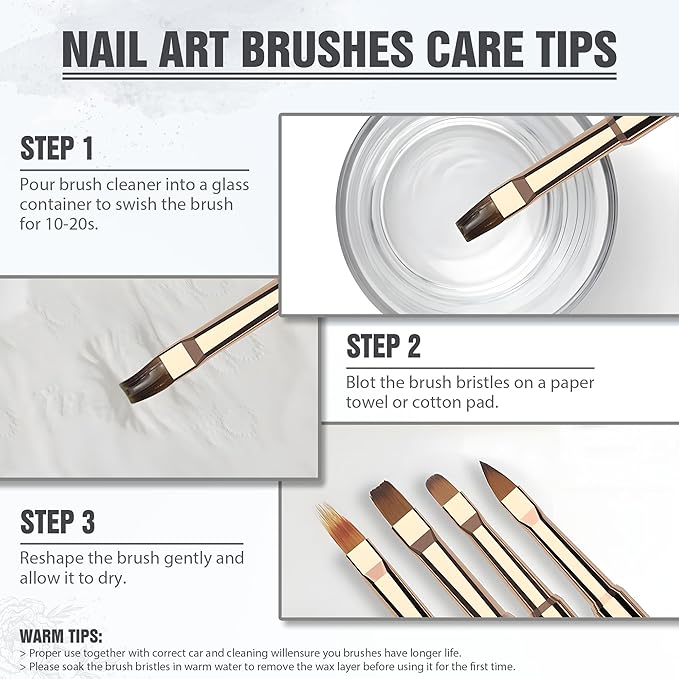 NAIL ART BRUSHES CARE TIPS

STEP 1

Pour brush cleaner into a glass container to swish the brush for 10-20s.

STEP 2

Blot the brush bristles on a paper towel or cotton pad.

STEP 3

Reshape the brush gently and allow it to dry.

WARM TIPS:
> Proper use together with correct car and cleaning willensure you brushes have longer life.
> Please soak the brush bristles in warm water to remove the wax layer before using it for the first time.