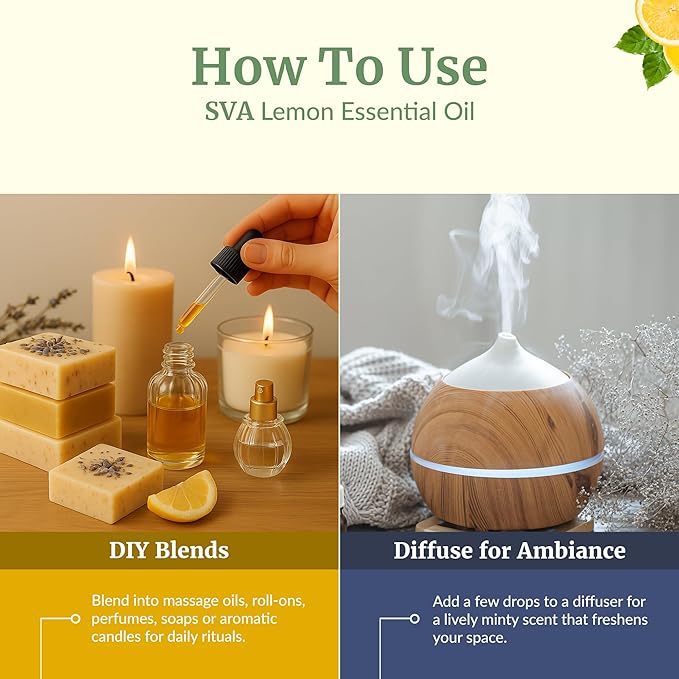 How To Use
SVA Lemon Essential Oil

DIY Blends

Blend into massage oils, roll-ons, perfumes, soaps or aromatic candles for daily rituals.

Diffuse for Ambiance

Add a few drops to a diffuser for a lively minty scent that freshens your space.