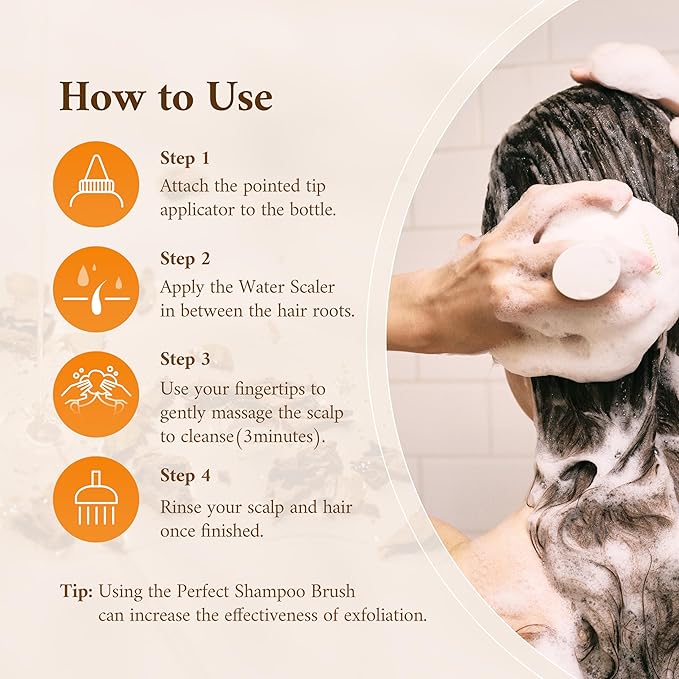 How to Use

Step 1
Attach the pointed tip applicator to the bottle.

Step 2
Apply the Water Scaler in between the hair roots.

Step 3
Use your fingertips to gently massage the scalp to cleanse(3minutes).

Step 4
Rinse your scalp and hair once finished.

Tip: Using the Perfect Shampoo Brush can increase the effectiveness of exfoliation.